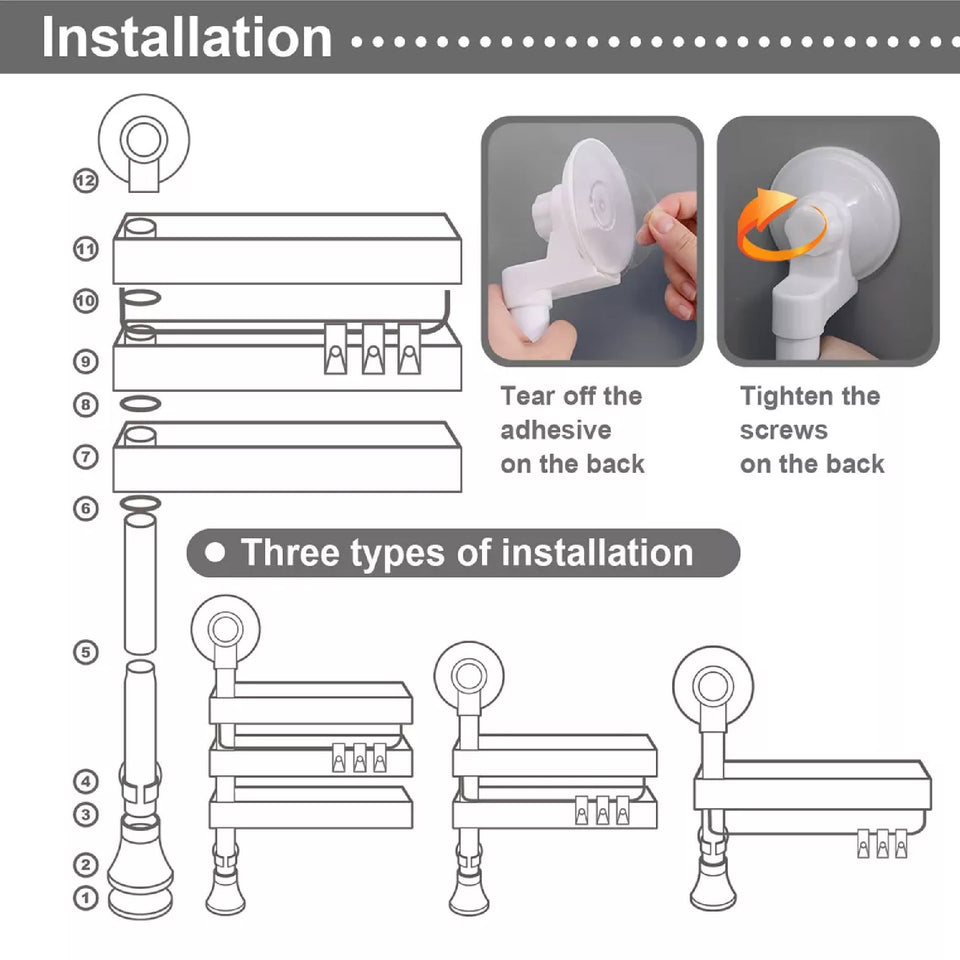 Installation

12
11
10
9
8
7
6
5
4
3
2
1

Tear off the adhesive on the back

Tighten the screws on the back

Three types of installation