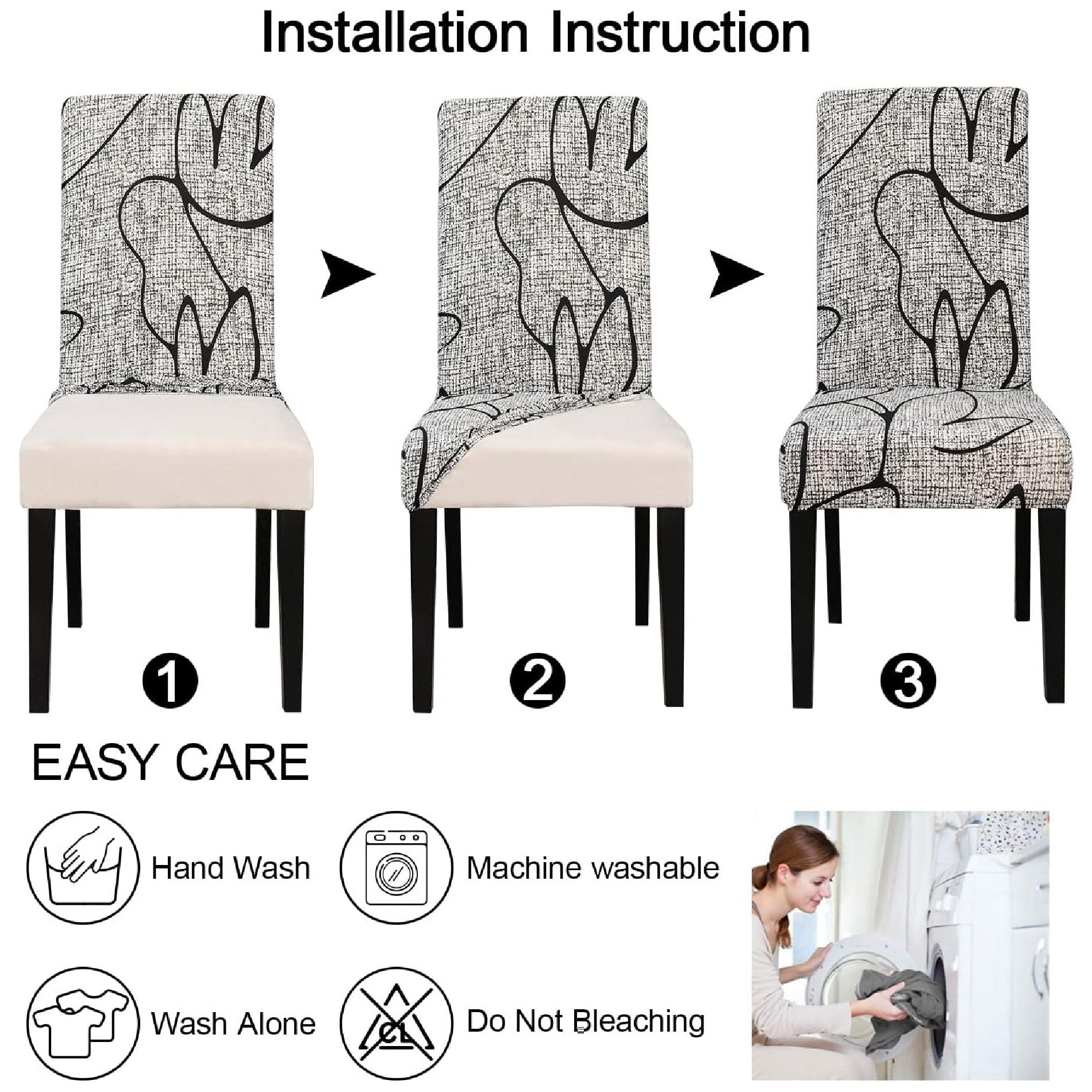 Installation Instruction

1

2

3

EASY CARE

Hand Wash

Machine washable

Wash Alone

CL

Do Not Bleaching