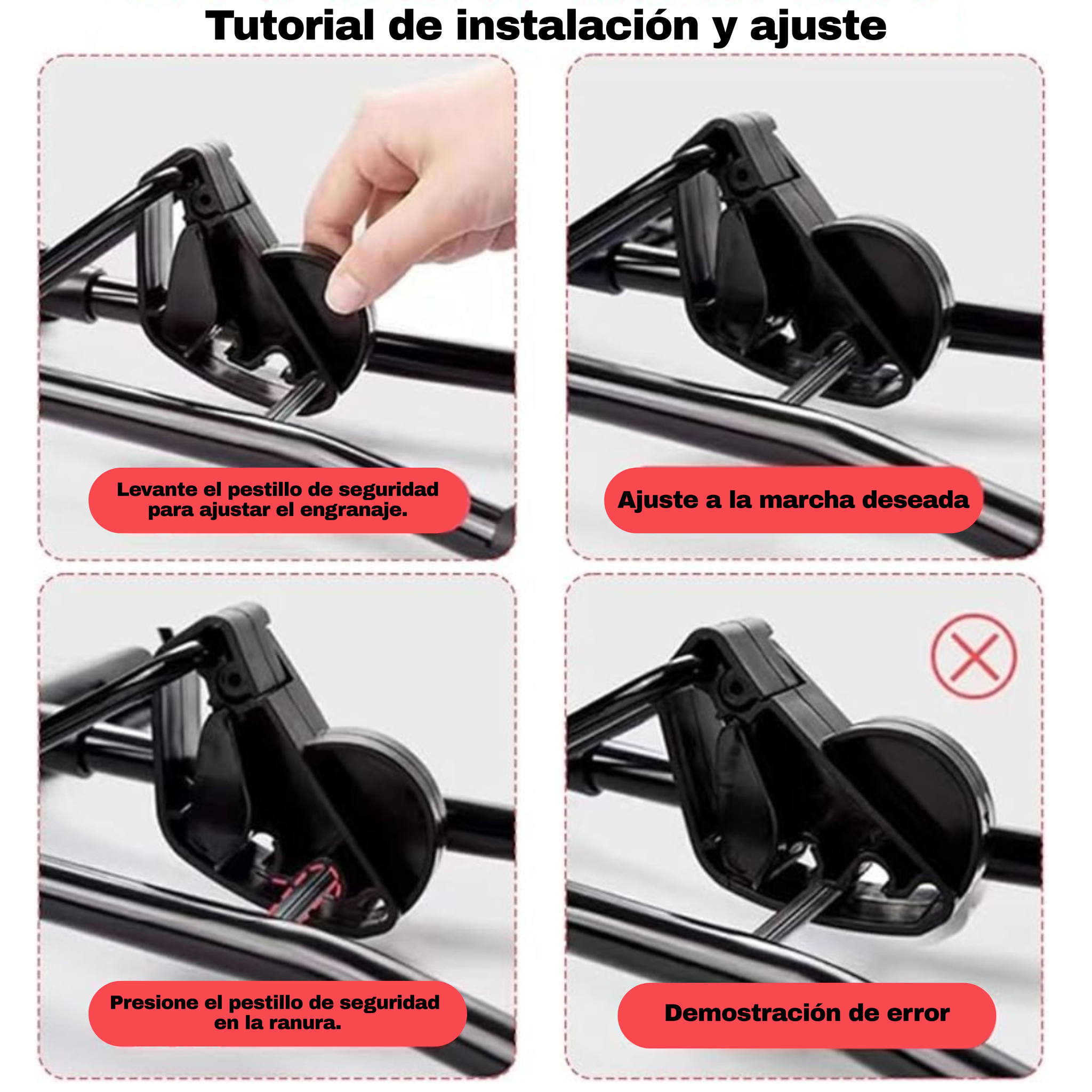 Tutorial de instalación y ajuste

Levante el pestillo de seguridad para ajustar el engranaje.

Ajuste a la marcha deseada

Presione el pestillo de seguridad en la ranura.

Demostración de error