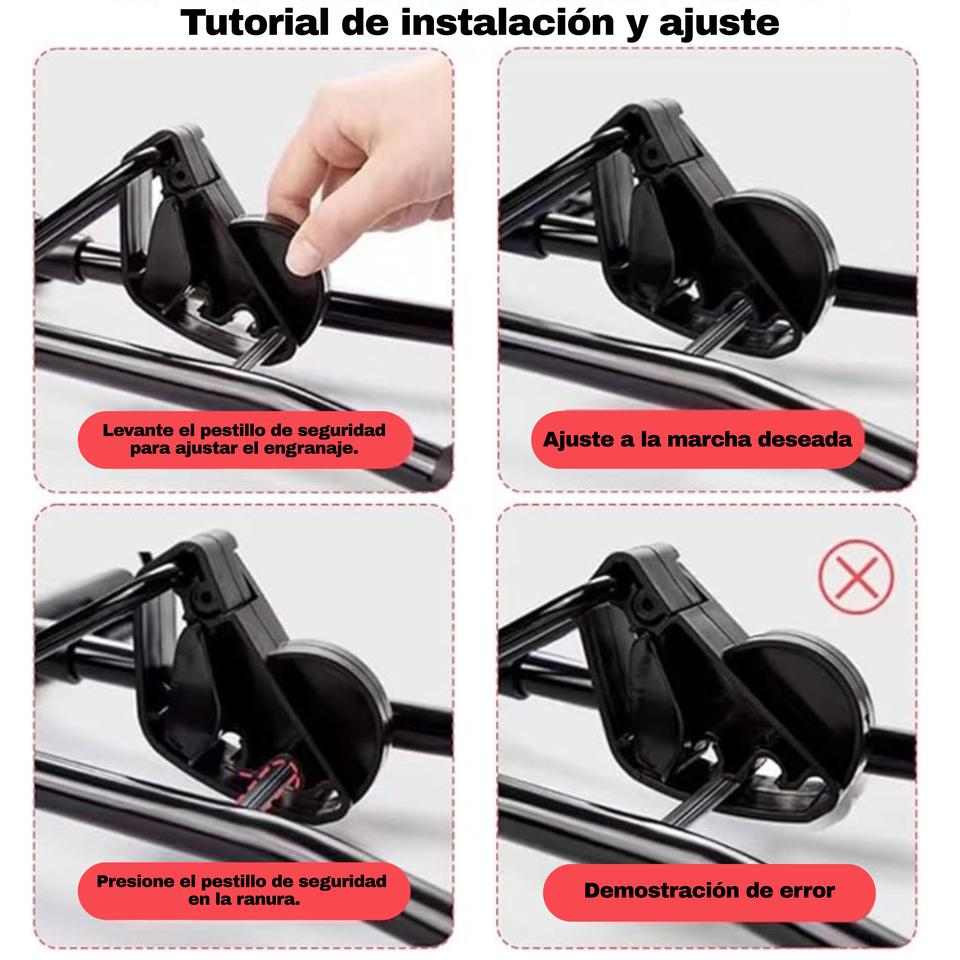 Tutorial de instalación y ajuste

Levante el pestillo de seguridad para ajustar el engranaje.

Ajuste a la marcha deseada

Presione el pestillo de seguridad en la ranura.

Demostración de error