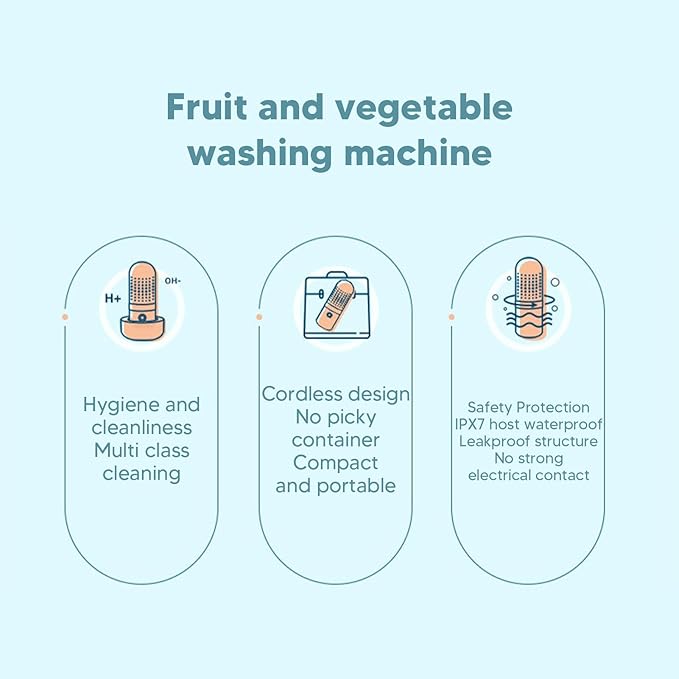 Fruit and vegetable washing machine

H+

OH-

Hygiene and cleanliness Multi class cleaning

Cordless design No picky container Compact and portable

Safety Protection
IPX7 host waterproof
Leakproof structure
No strong electrical contact