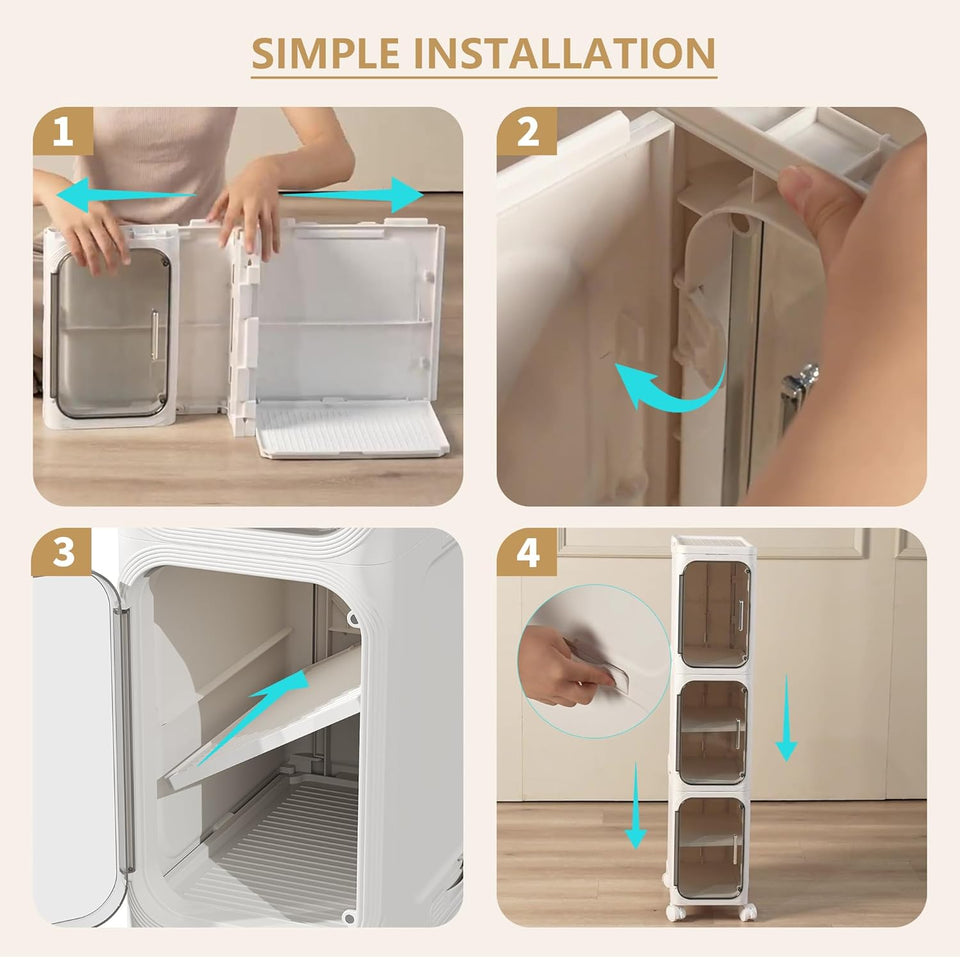 SIMPLE INSTALLATION

1

2

3

4