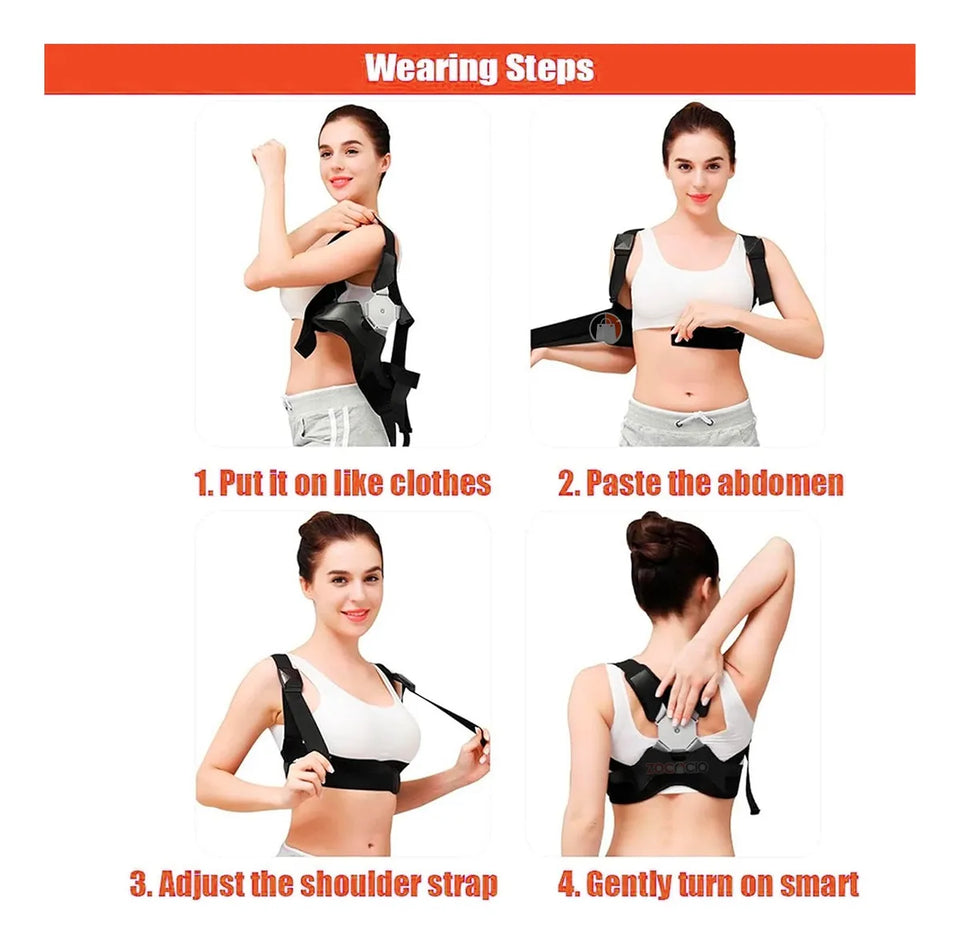 Wearing Steps

1. Put it on like clothes

2. Paste the abdomen

3. Adjust the shoulder strap

4. Gently turn on smart