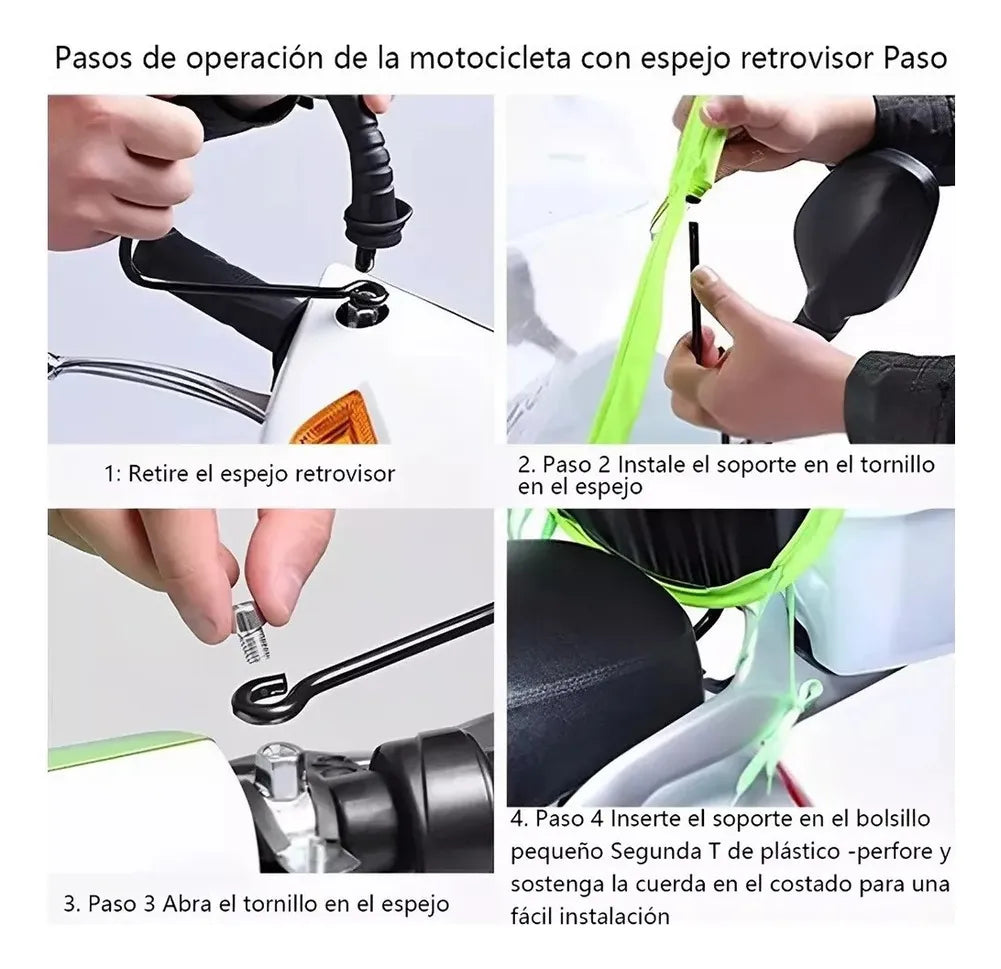 Pasos de operación de la motocicleta con espejo retrovisor Paso

1: Retire el espejo retrovisor

2. Paso 2 Instale el soporte en el tornillo en el espejo

3. Paso 3 Abra el tornillo en el espejo

4. Paso 4 Inserte el soporte en el bolsillo pequeño Segunda T de plástico -perfore y sostenga la cuerda en el costado para una fácil instalación