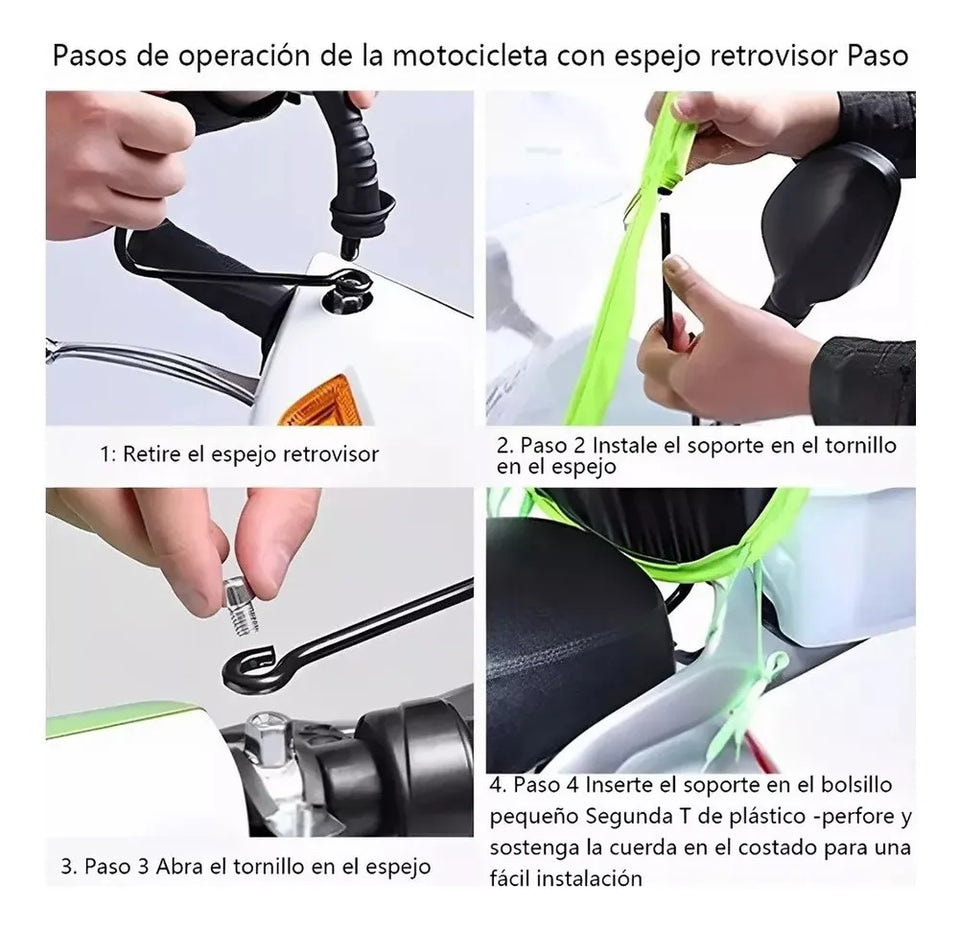 Pasos de operación de la motocicleta con espejo retrovisor Paso

1: Retire el espejo retrovisor

2. Paso 2 Instale el soporte en el tornillo en el espejo

3. Paso 3 Abra el tornillo en el espejo

4. Paso 4 Inserte el soporte en el bolsillo pequeño Segunda T de plástico -perfore y sostenga la cuerda en el costado para una fácil instalación