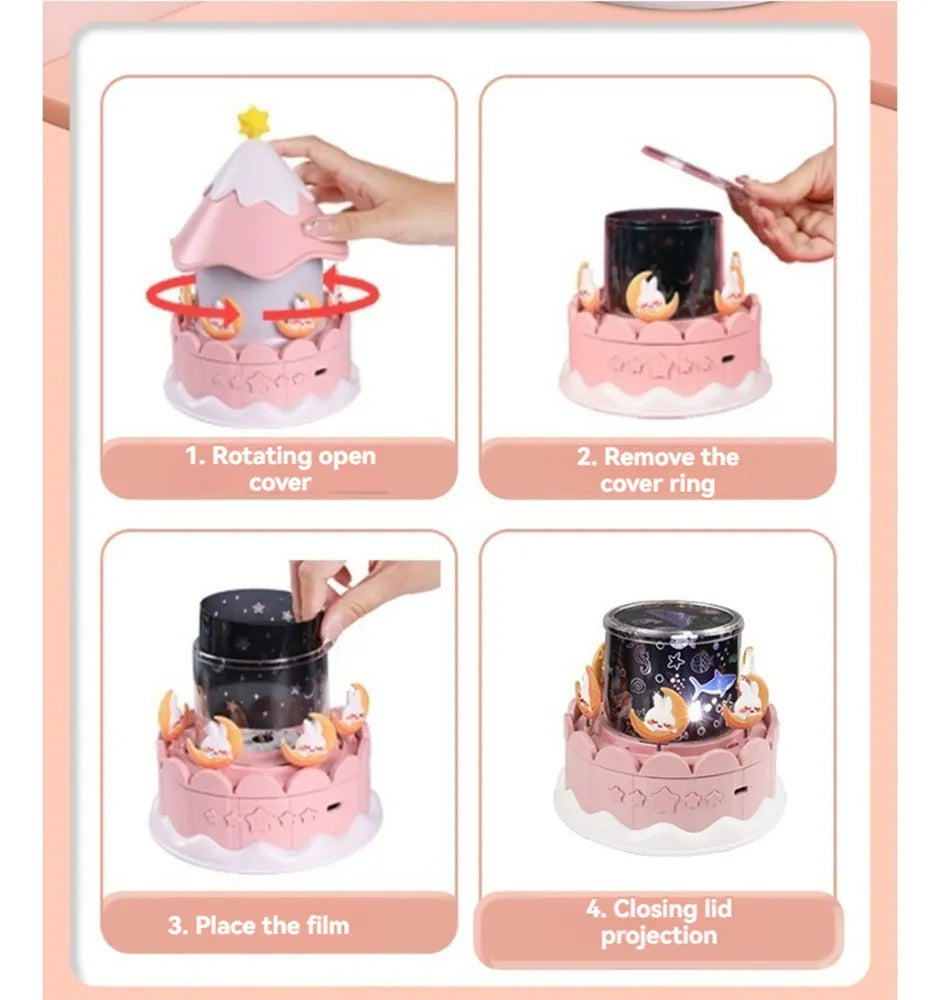 1. Rotating open cover

2. Remove the cover ring

3. Place the film

4. Closing lid projection