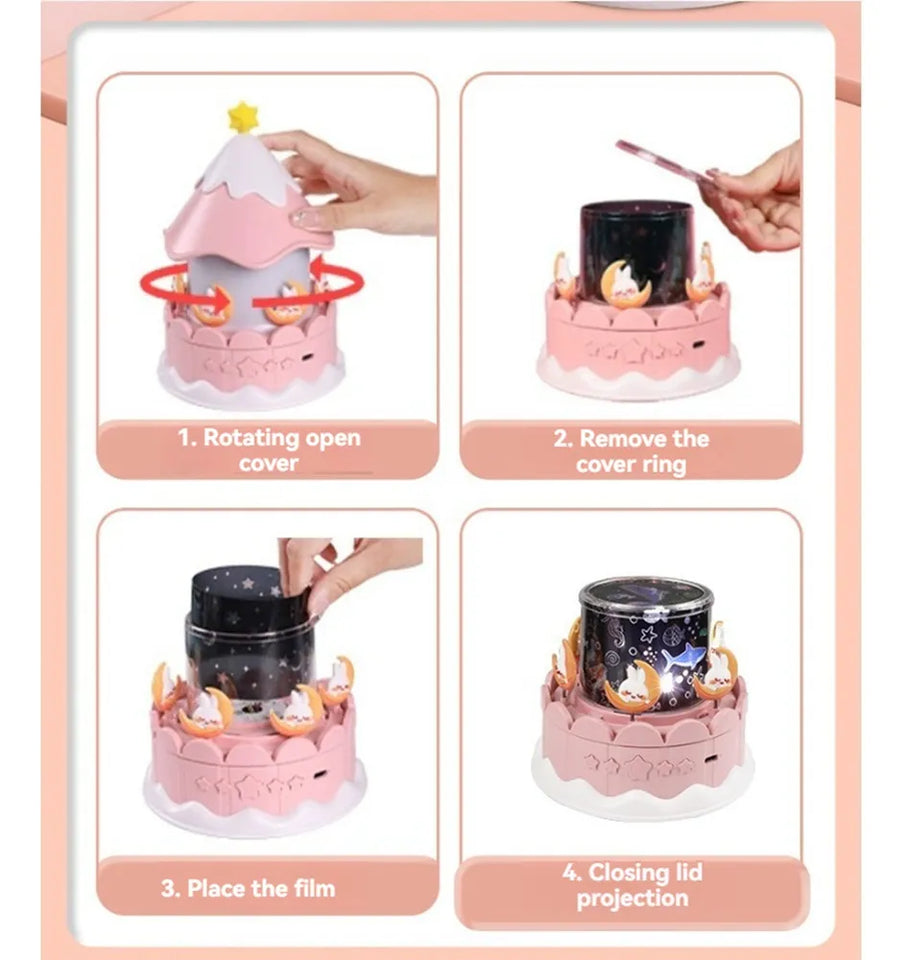 1. Rotating open cover

2. Remove the cover ring

3. Place the film

4. Closing lid projection