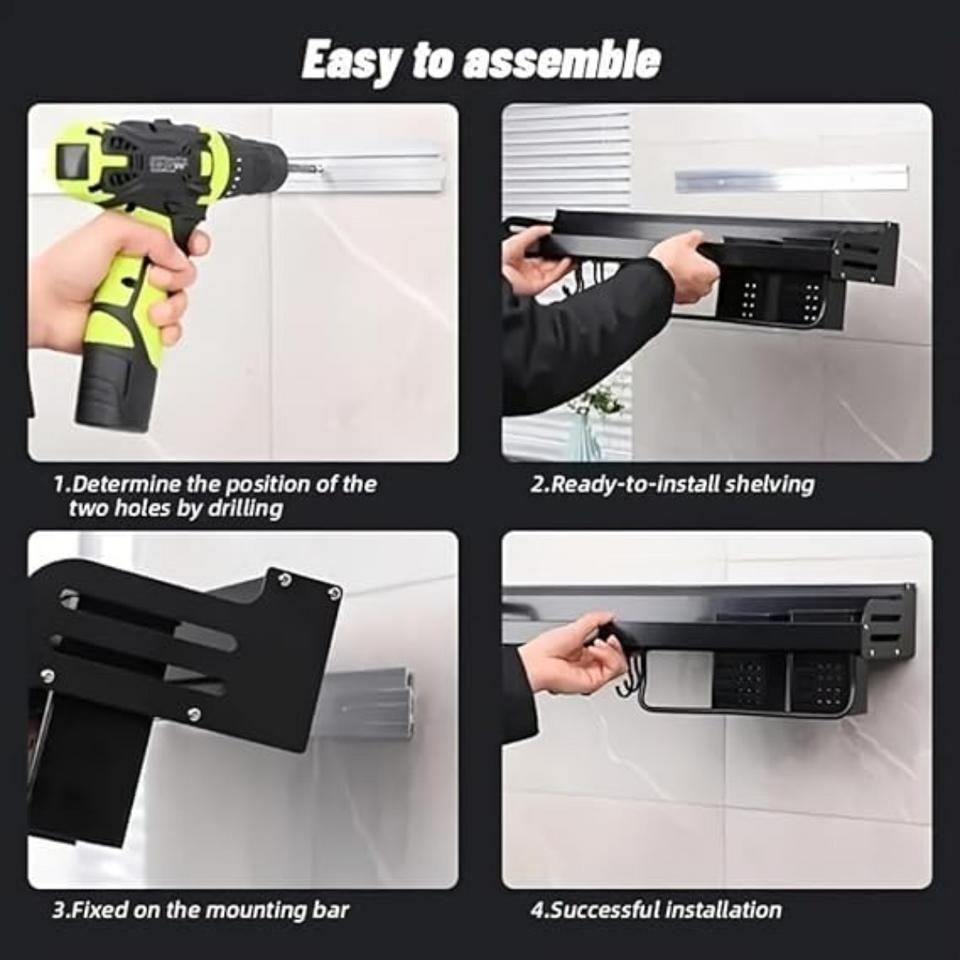 Easy to assemble

1.Determine the position of the two holes by drilling

2.Ready-to-install shelving

3.Fixed on the mounting bar

4.Successful installation