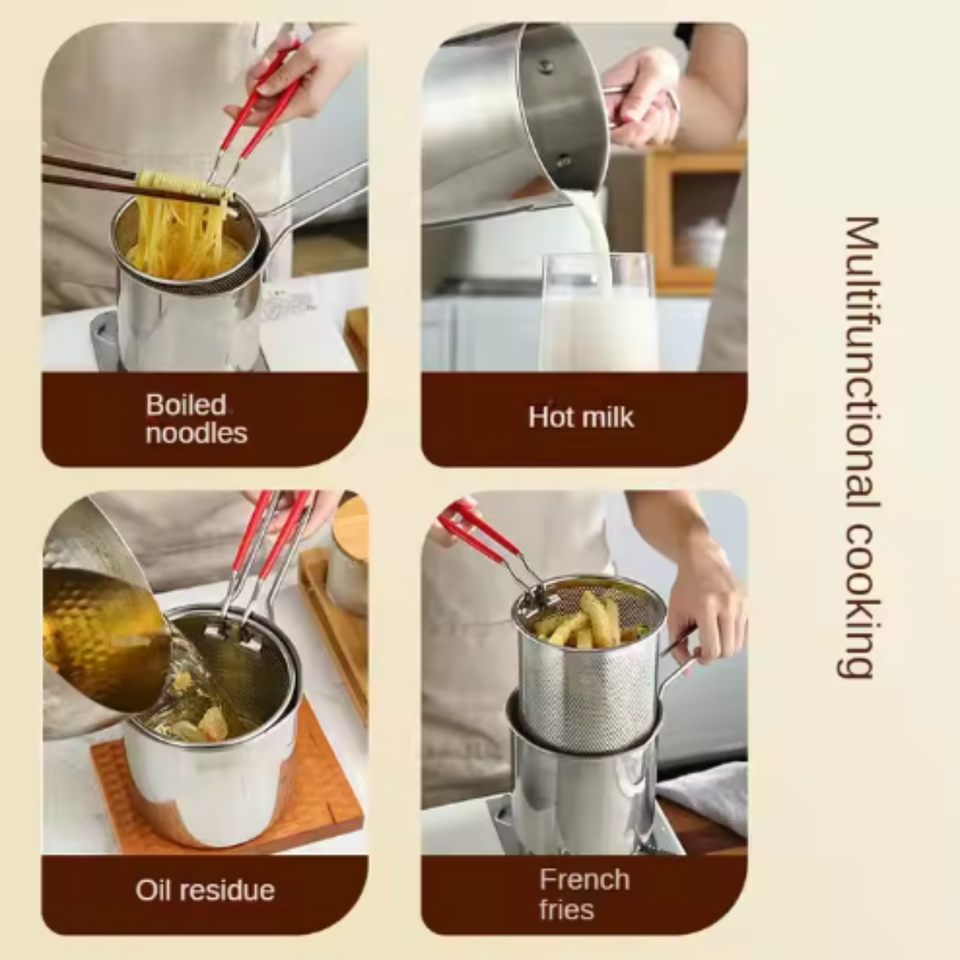 Boiled noodles

Hot milk

Oil residue

French fries

Multifunctional cooking