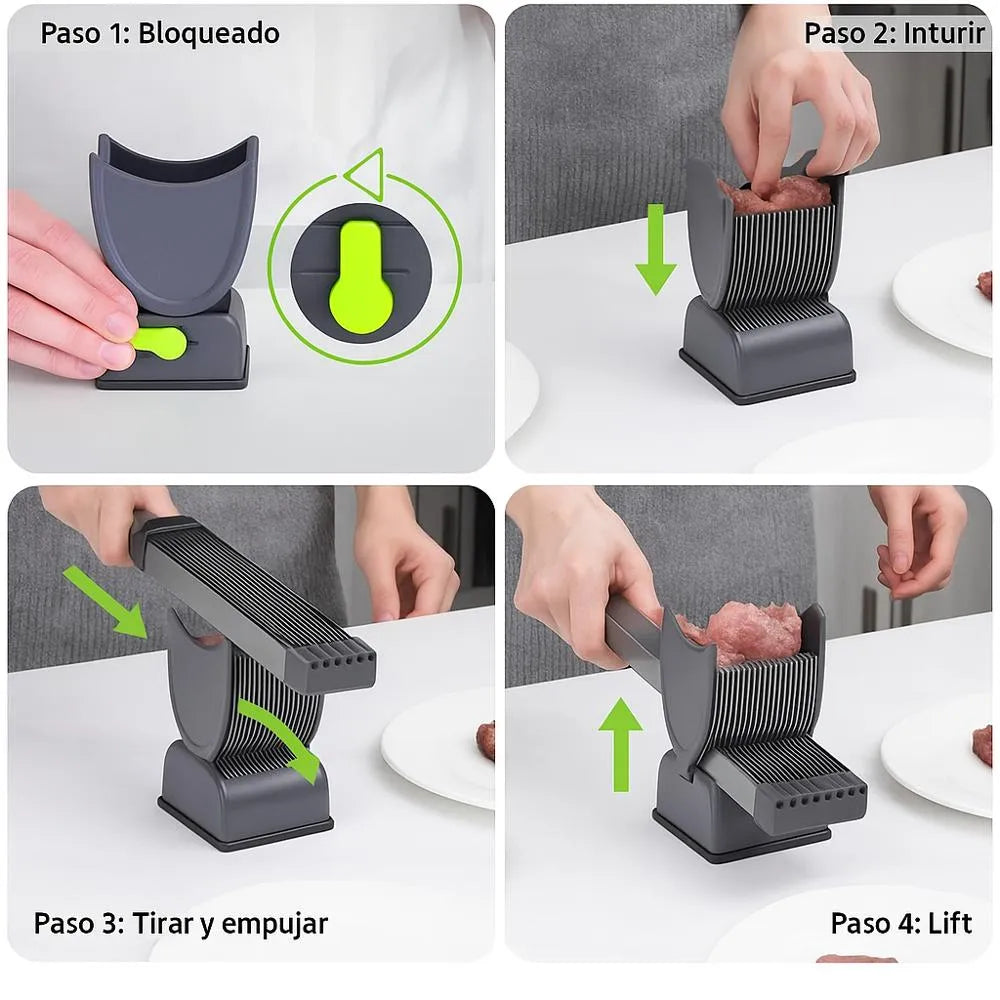 Paso 1: Bloqueado

Paso 2: Inturir

Paso 3: Tirar y empujar

Paso 4: Lift