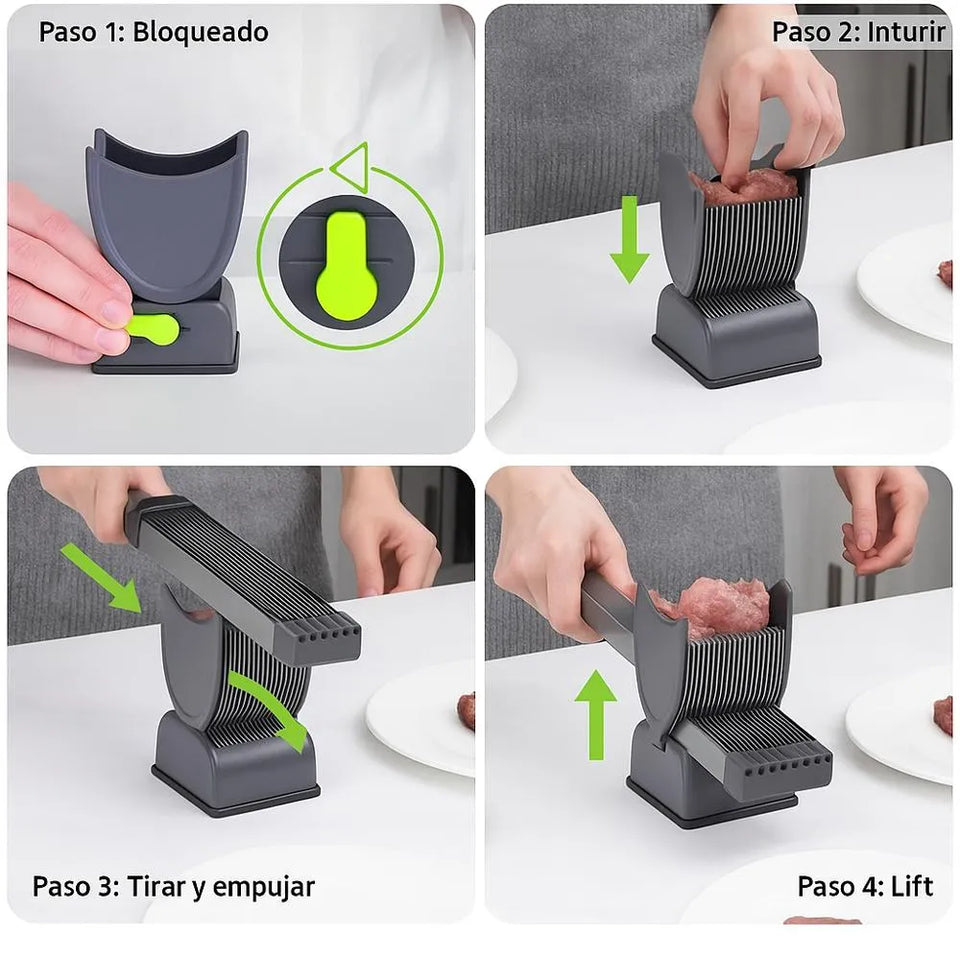 Paso 1: Bloqueado

Paso 2: Inturir

Paso 3: Tirar y empujar

Paso 4: Lift